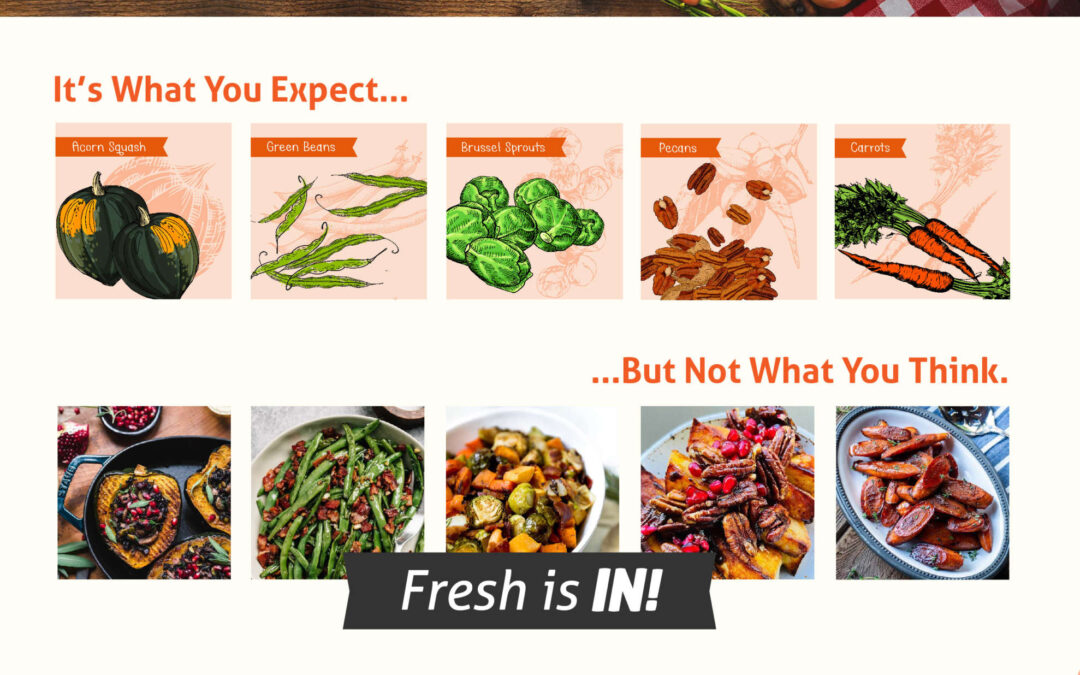 It's What You Expect...

Acorn Squash

Green Beans

Brussel Sprouts

Pecans

Carrots

...But Not What You Think.

Fresh is IN!